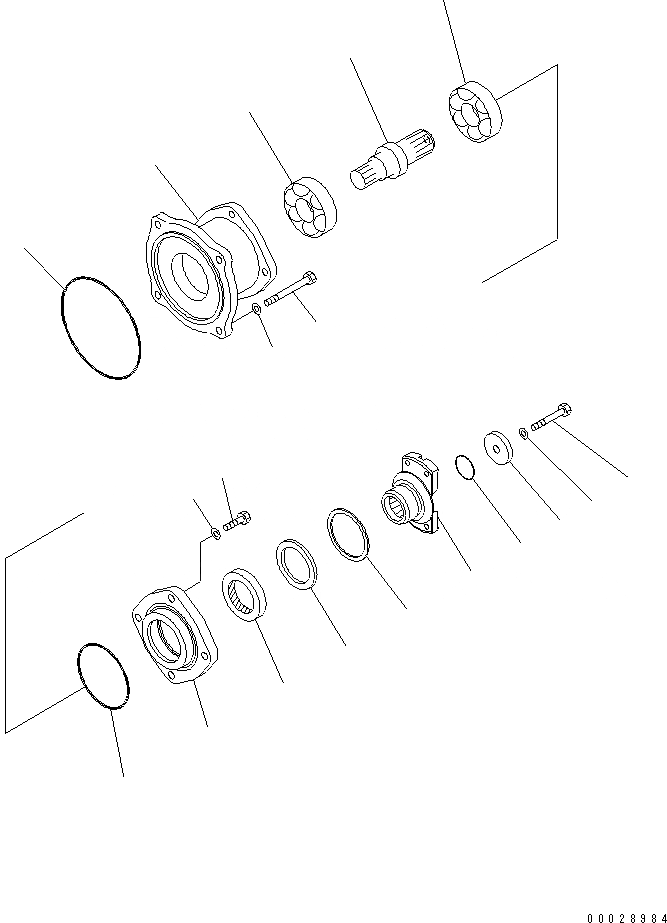 00028984