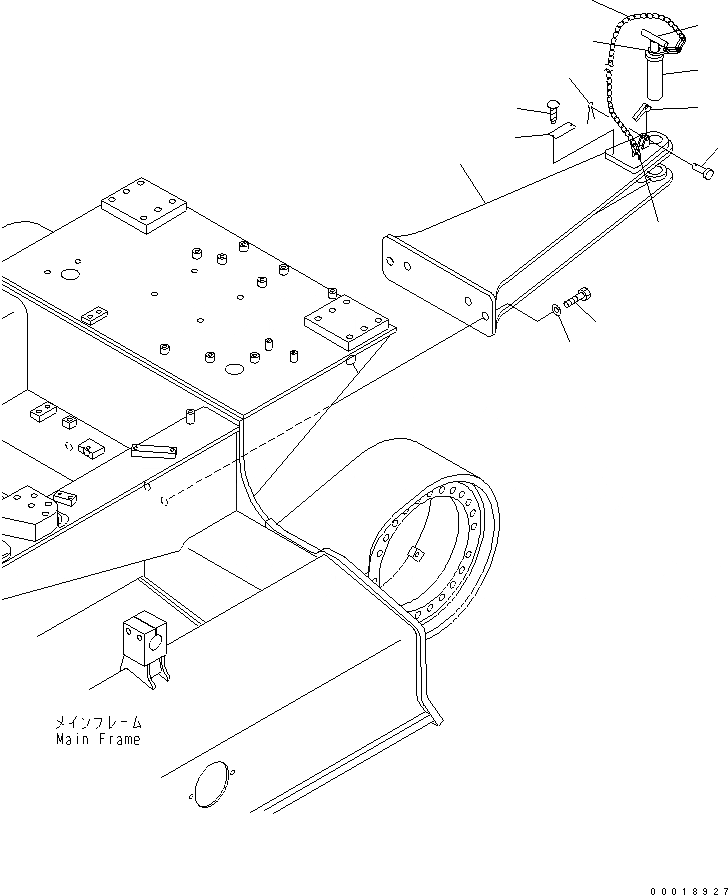 メインフレーム
Main Frame

00018927