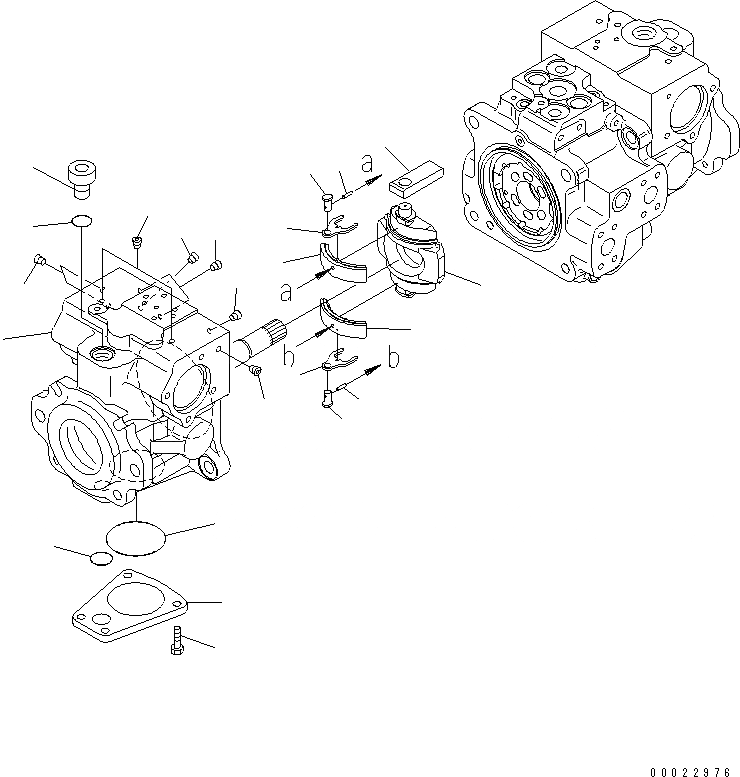 a
a
b
b
00022976