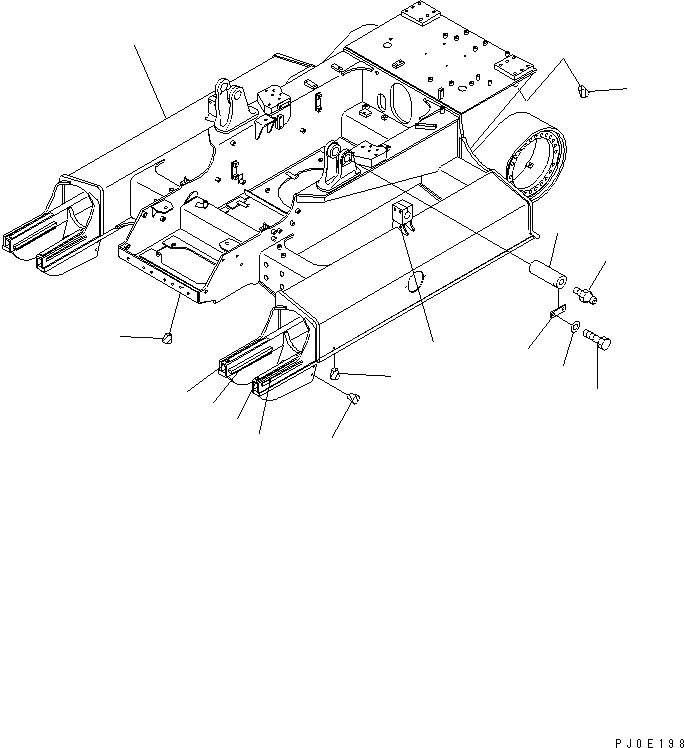 PJ0E198