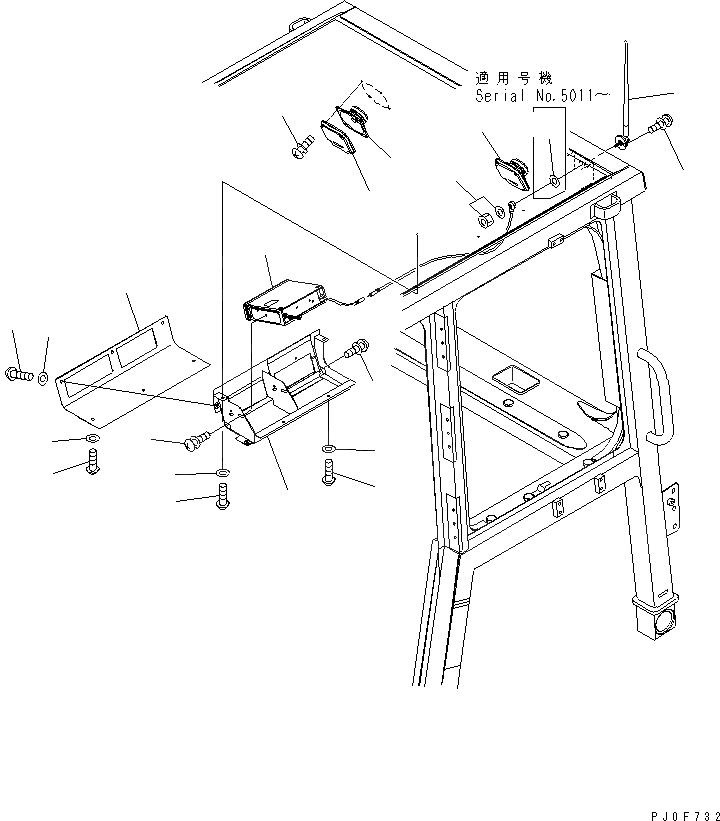 適用号機
Serial No.5011~

PJ0F732