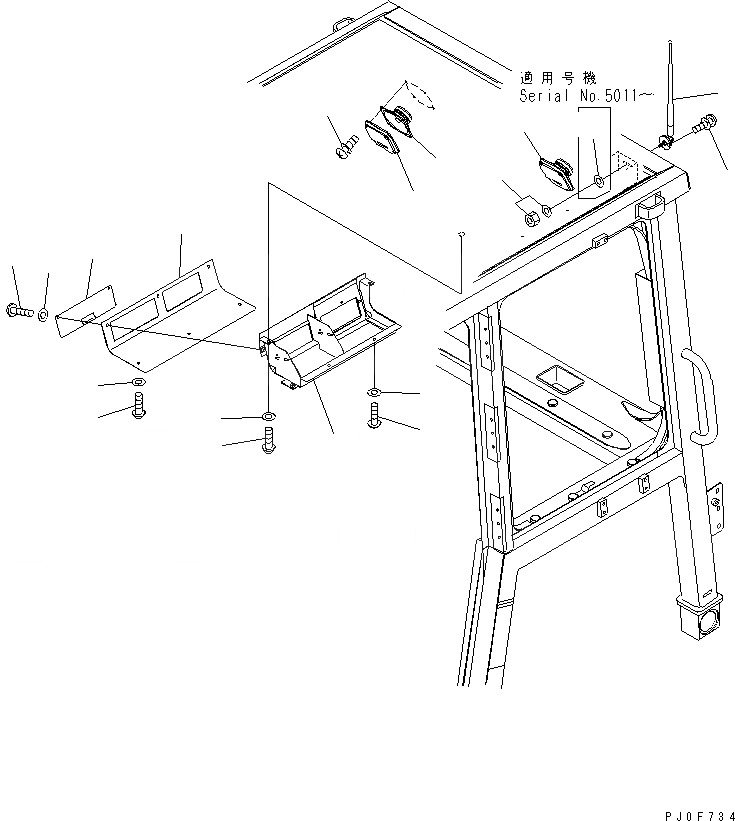 適用号機
Serial No.5011~

PJ0F734