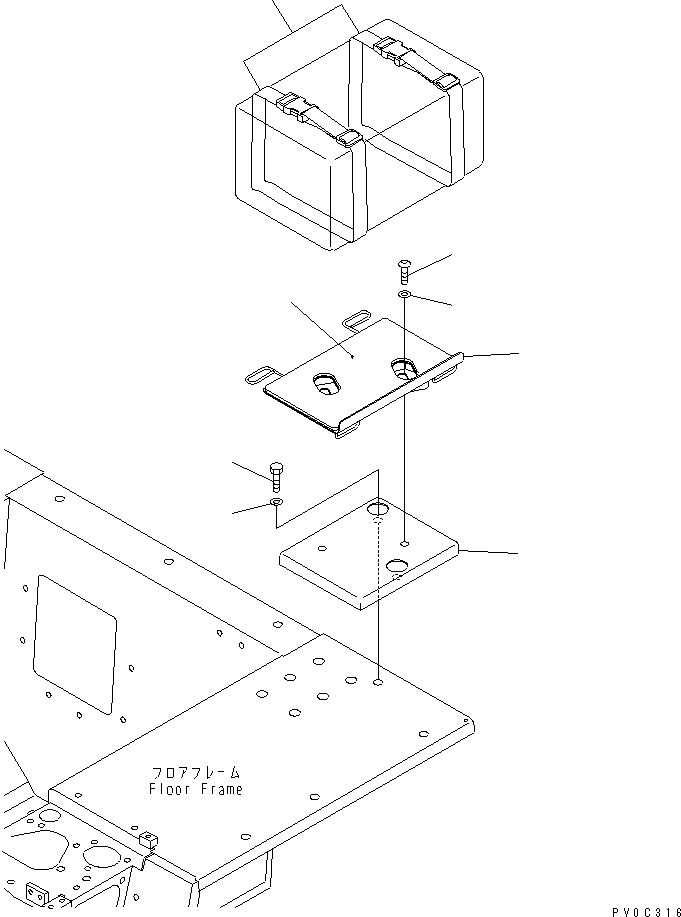 フロアフレーム
Floor Frame

PV0C316