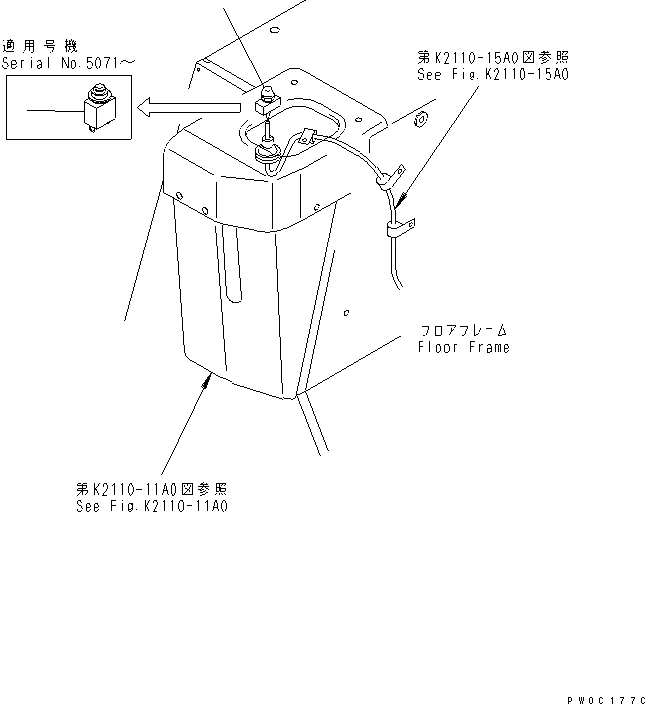 適用号機
Serial No.5071~

第K2110-15A0図参照
See Fig.K2110-15A0

フロアフレーム
Floor Frame

第K2110-11A0図参照
See Fig.K2110-11A0

PW0C177C