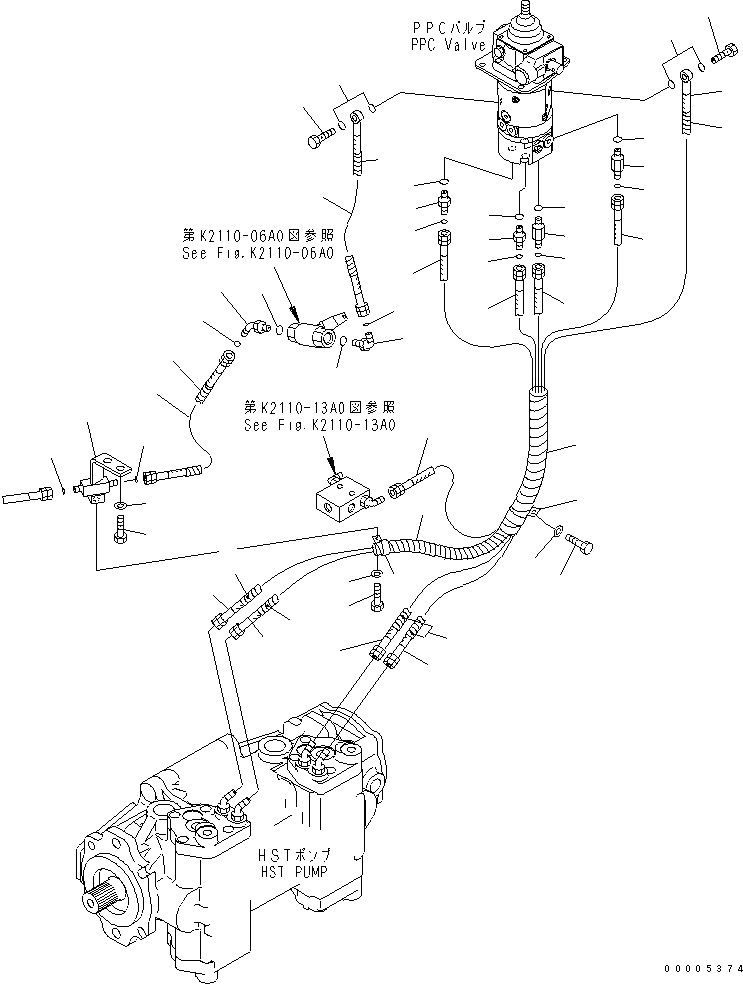 PPCバルブ
PPC Valve

第K2110-06A0図参照
See Fig.K2110-06A0

第K2110-13A0図参照
See Fig.K2110-13A0

HSTポンプ
HST PUMP

00005374