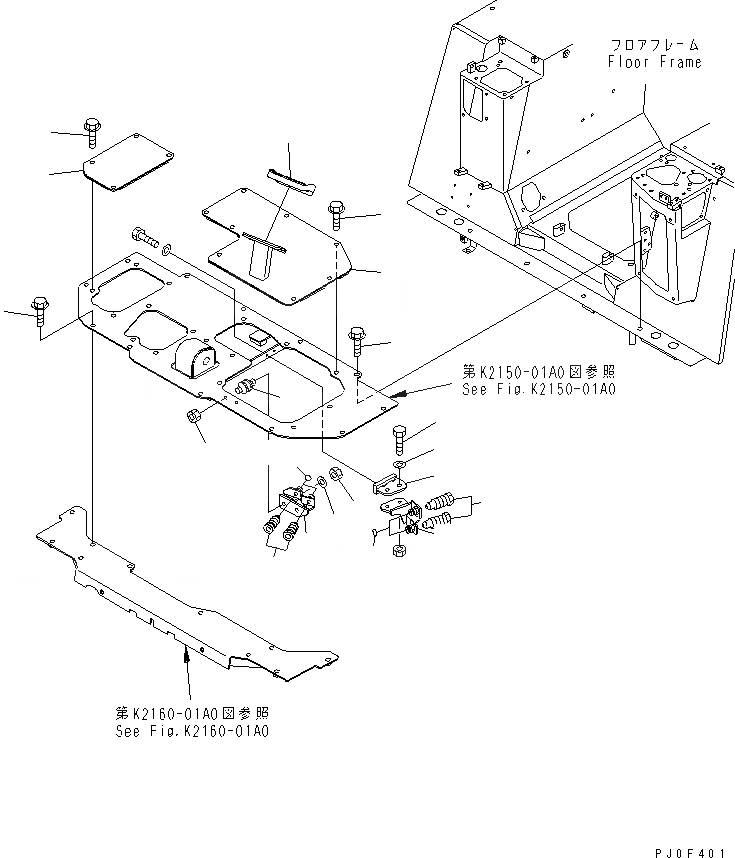 フロアフレーム
Floor Frame

第K2150-01A0図参照
See Fig.K2150-01A0

第K2160-01A0図参照
See Fig.K2160-01A0

PJ0F401