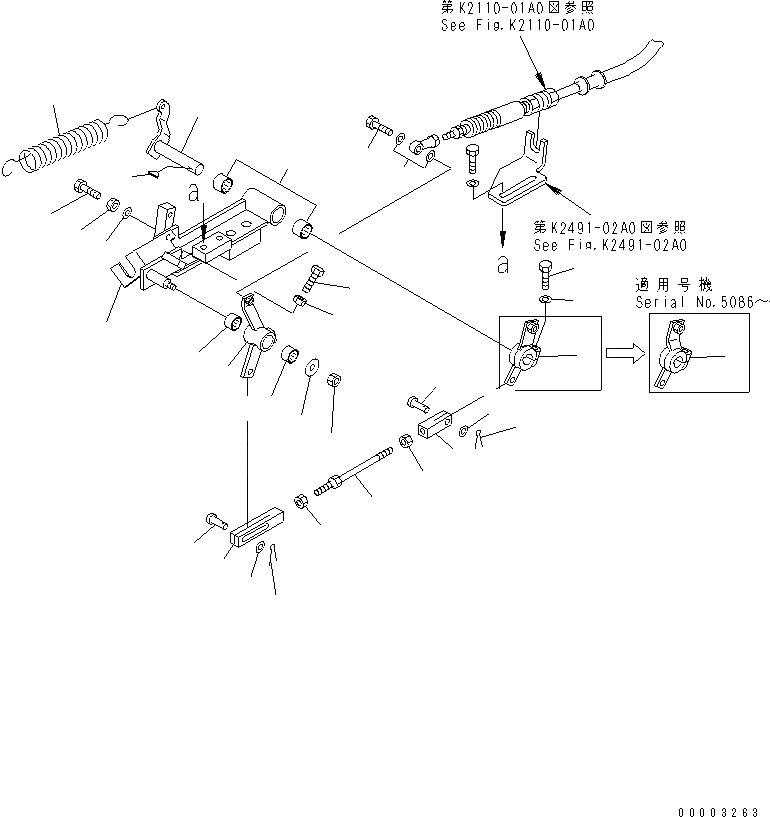 第K2110-01A0図参照
See Fig.K2110-01A0

a

第K2491-02A0図参照
See Fig.K2491-02A0

a

適用号機
Serial No.5086～

00003263