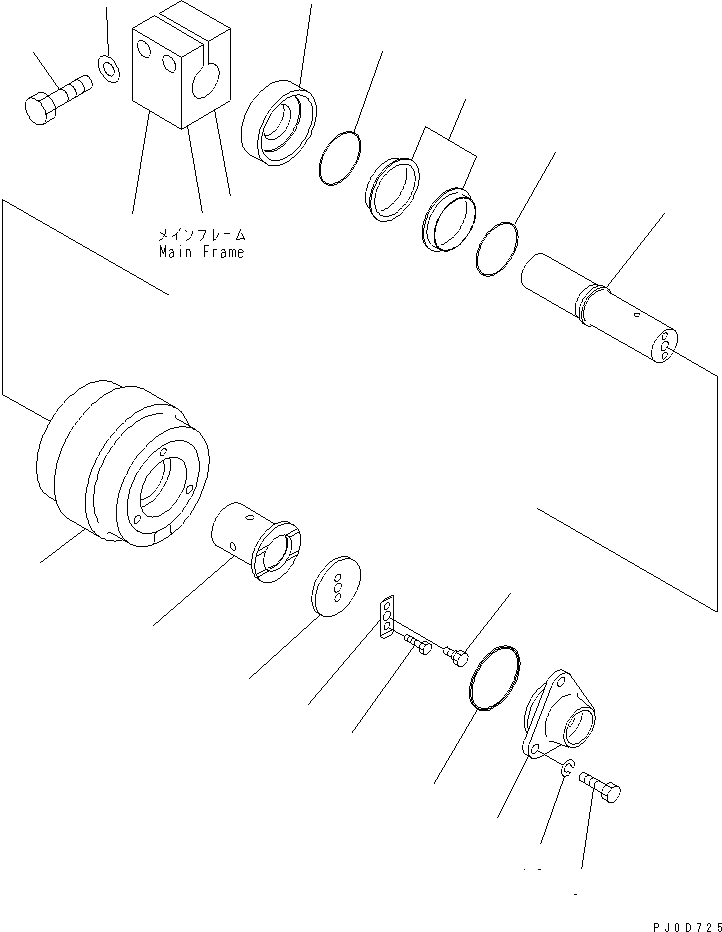 メインフレーム
Main Frame

PJ0D725