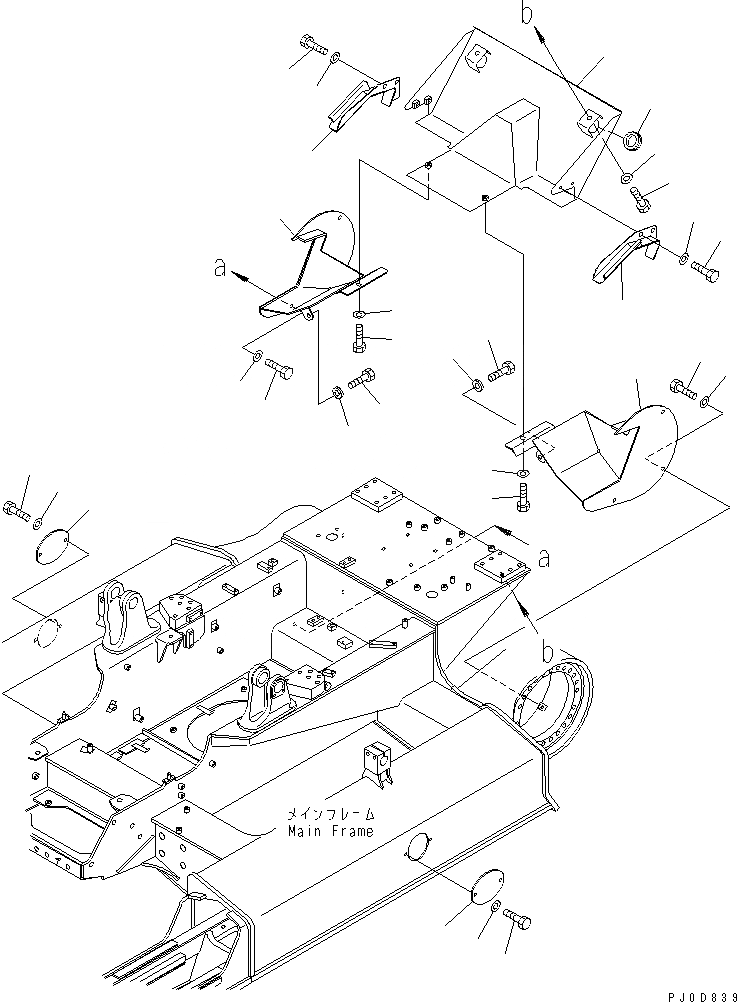 b

a

a

b

メインフレーム
Main Frame

PJ0D839