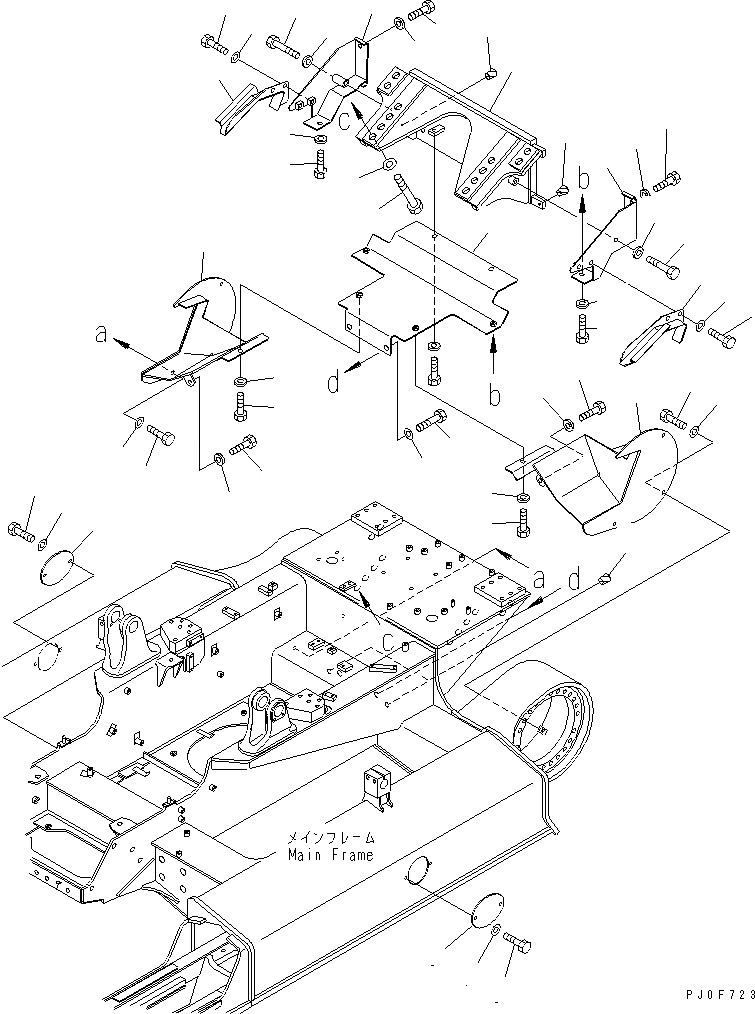 c
b
a
d
b
a
d
c
メインフレーム
Main Frame
PJ0F723