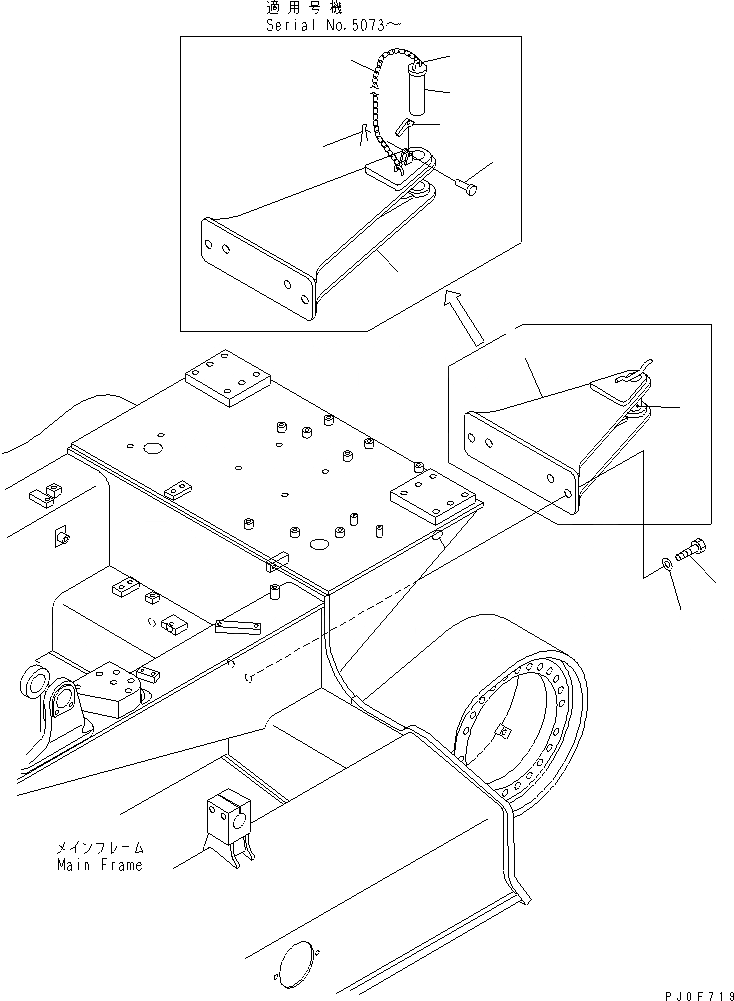 適用号機
Serial No.5073～

メインフレーム
Main Frame

PJ0F719