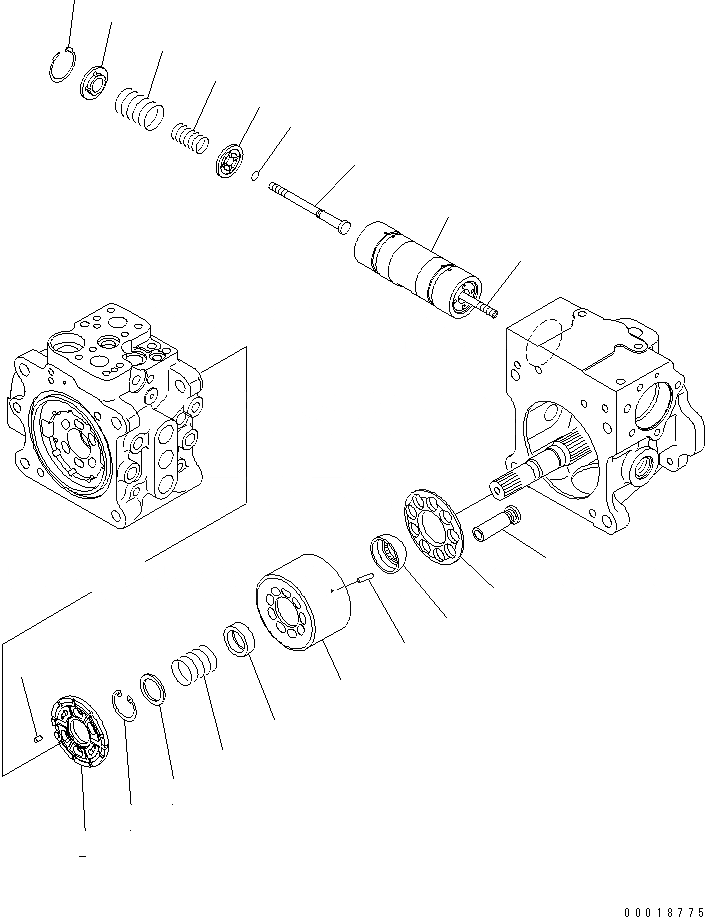 00018775