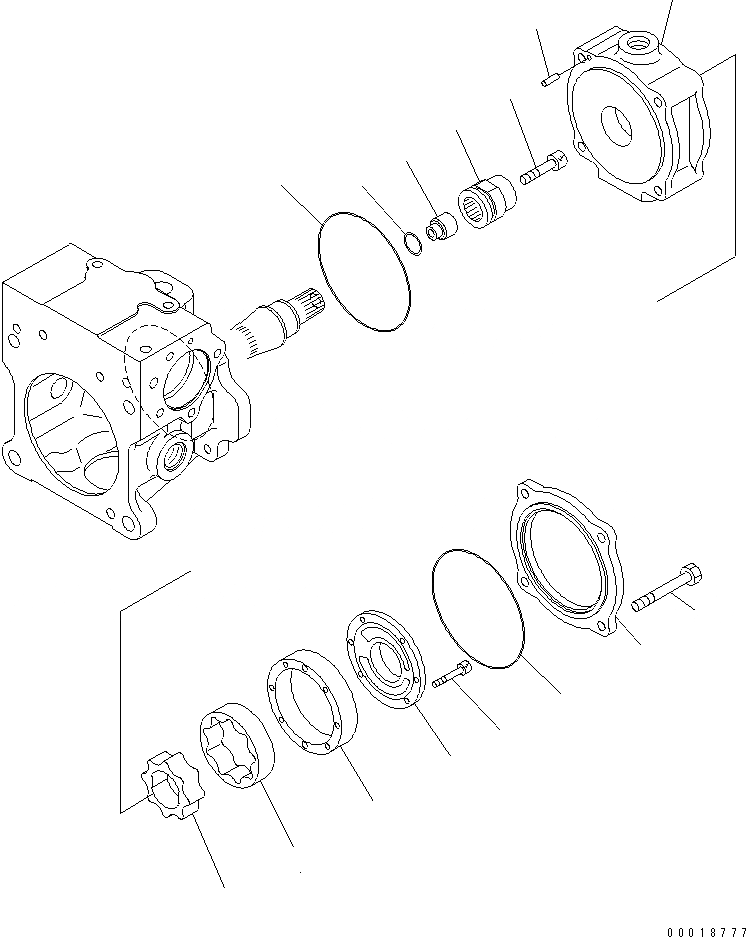 00018777