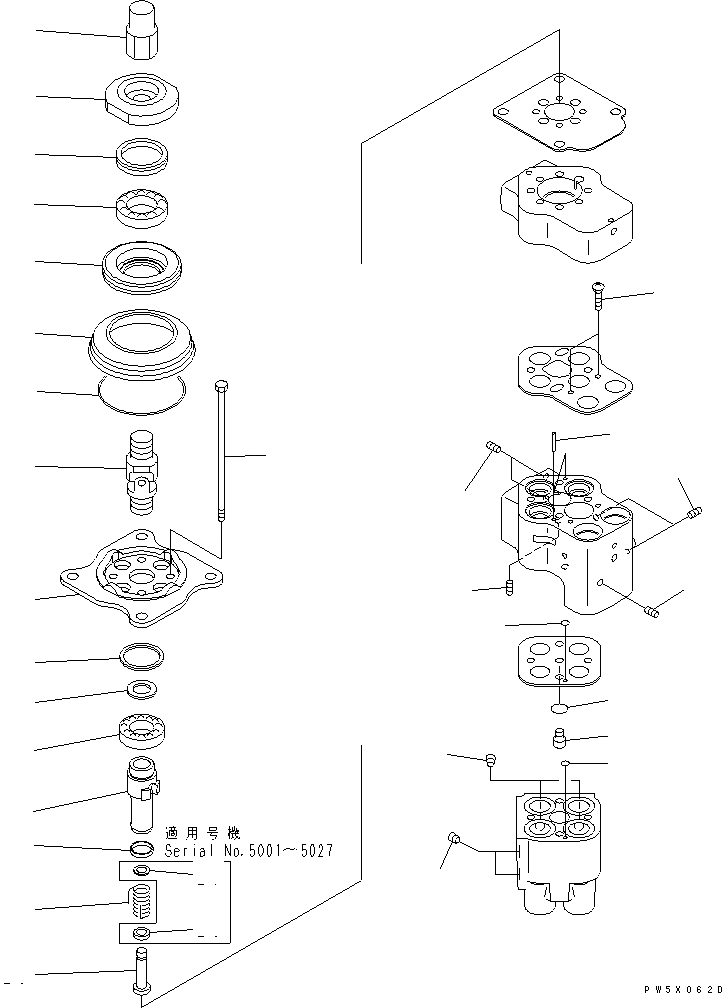 適用号機
Serial No.5001～5027

PW5X062D