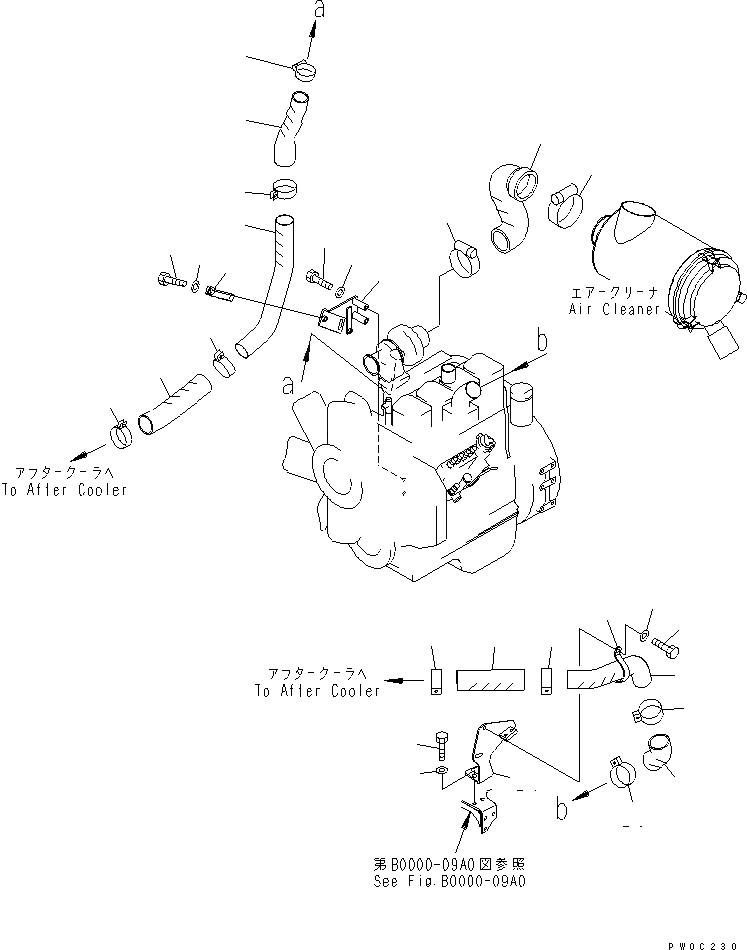 a

エアークリーナ
Air Cleaner

b

a

アフタークーラへ
To After Cooler

アフタークーラへ
To After Cooler

b

第B0000-09A0図参照
See Fig.B0000-09A0

PW0C230