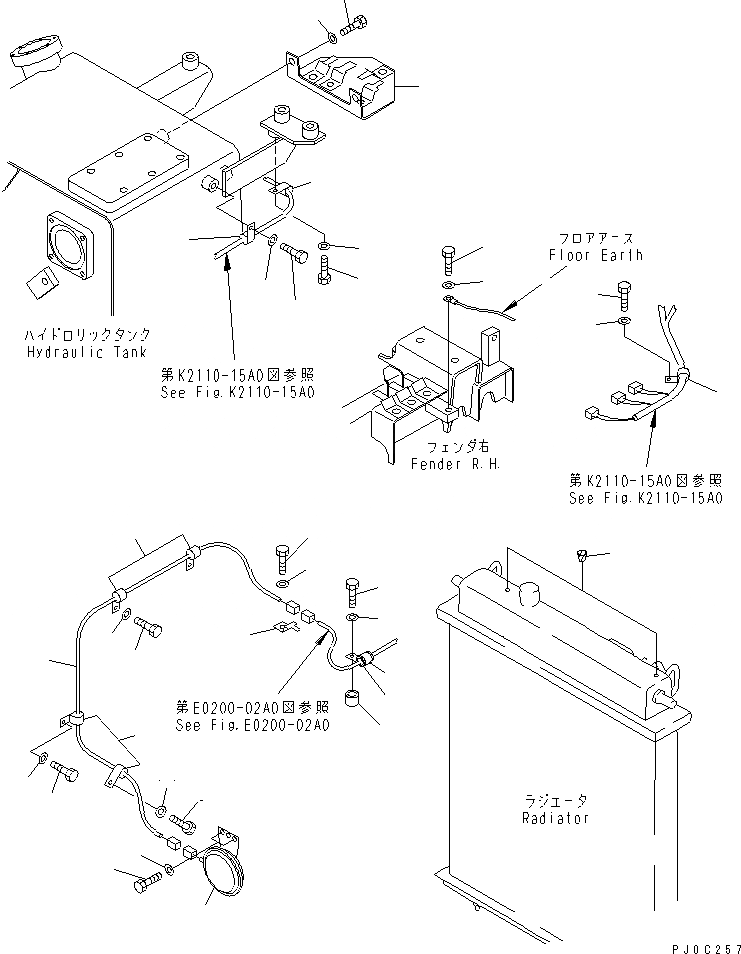 ハイドロリックタンク
Hydraulic Tank

第K2110-15A0図参照
See Fig.K2110-15A0

フロアアース
Floor Earth

フェンダ右
Fender R.H.

第K2110-15A0図参照
See Fig.K2110-15A0

第E0200-02A0図参照
See Fig.E0200-02A0

ラジエータ
Radiator

PJ0C257