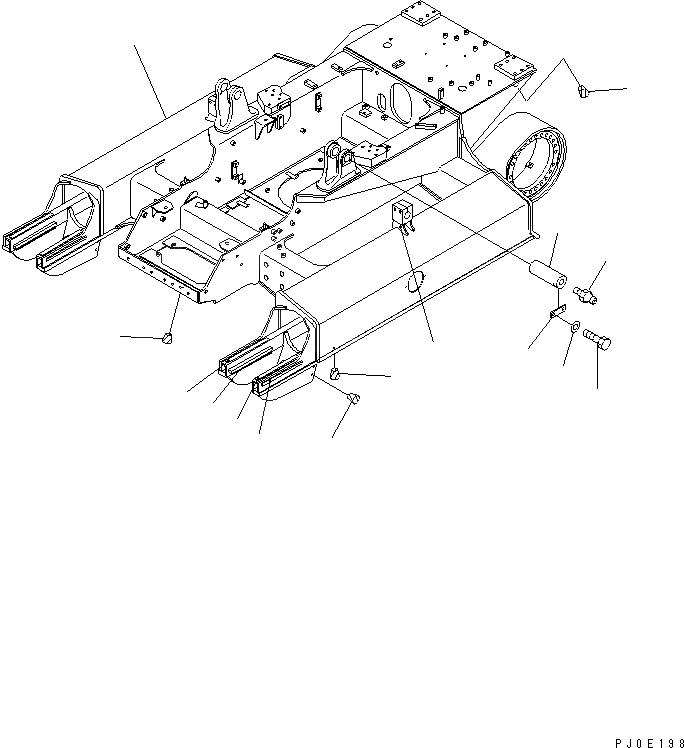 PJ0E198