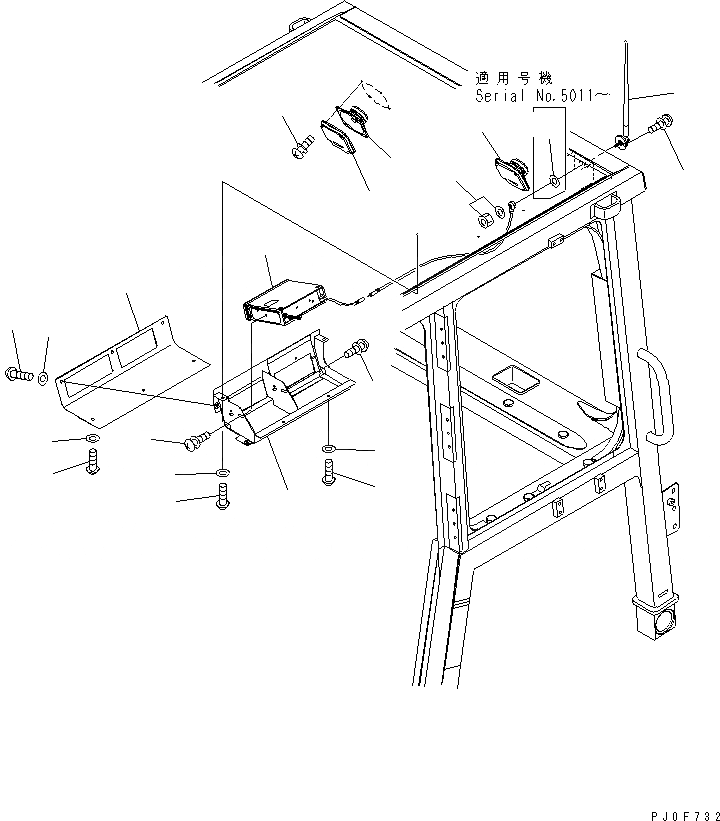 適用号機
Serial No.5011~

PJ0F732