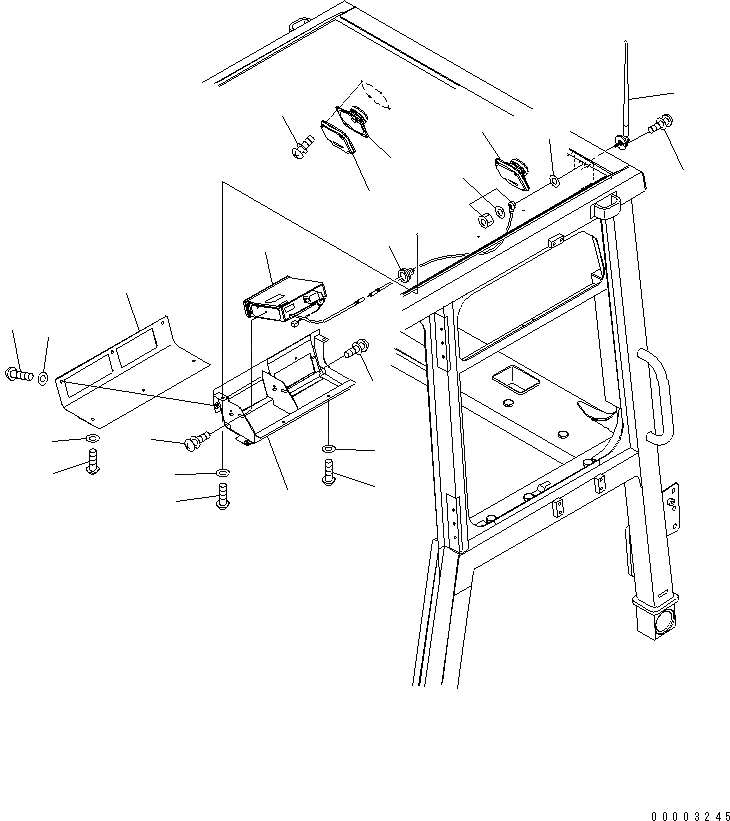 00003245