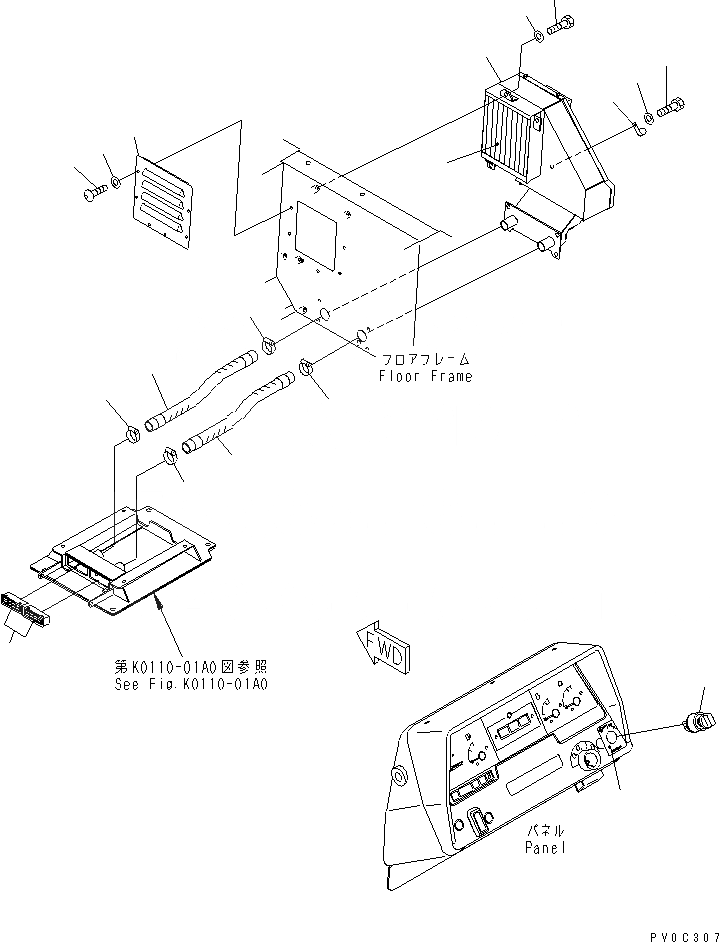 フロアフレーム
Floor Frame

第K0110-01A0図参照
See Fig.K0110-01A0

FWD

パネル
Panel

PV0C307