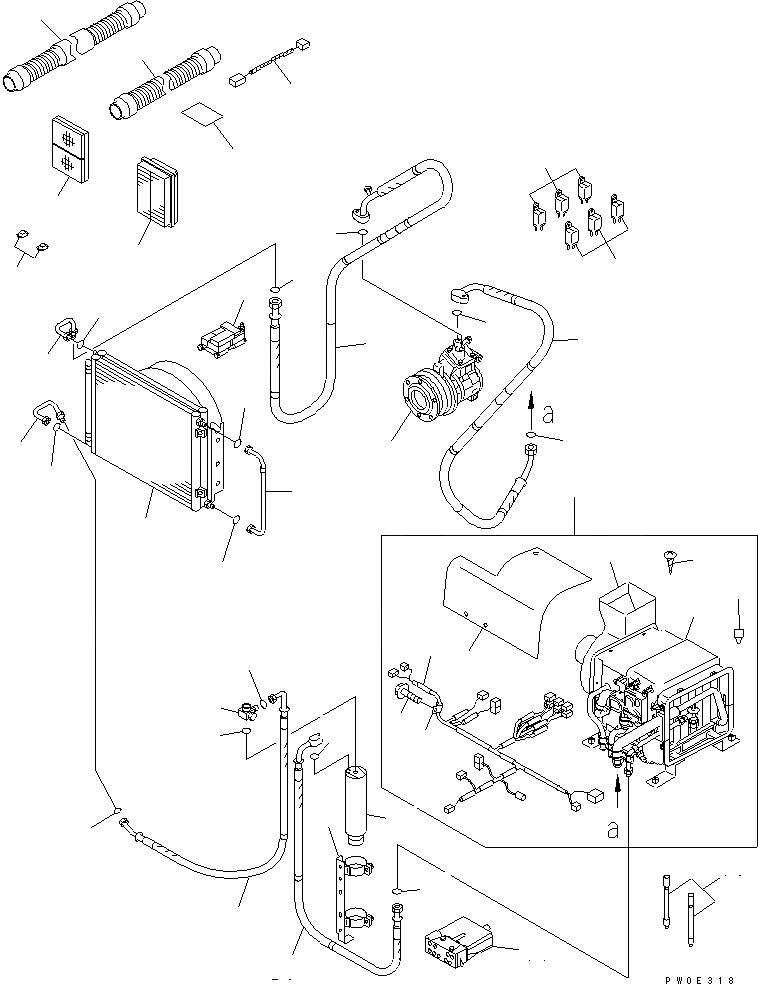 a

a

PW0E318