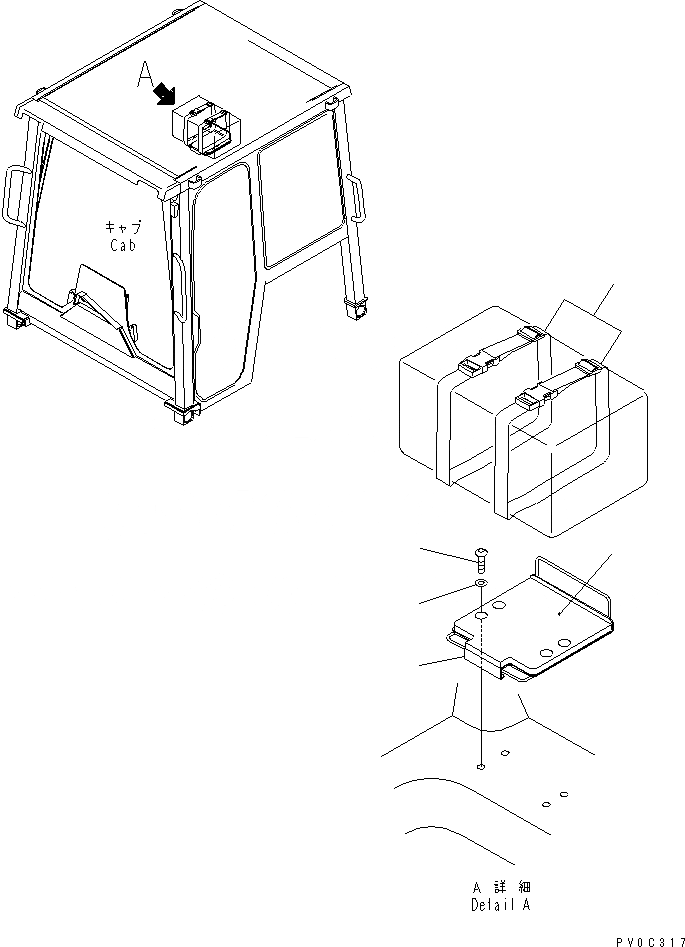 A

キャブ
Cab

A 詳細
Detail A

PV0C317