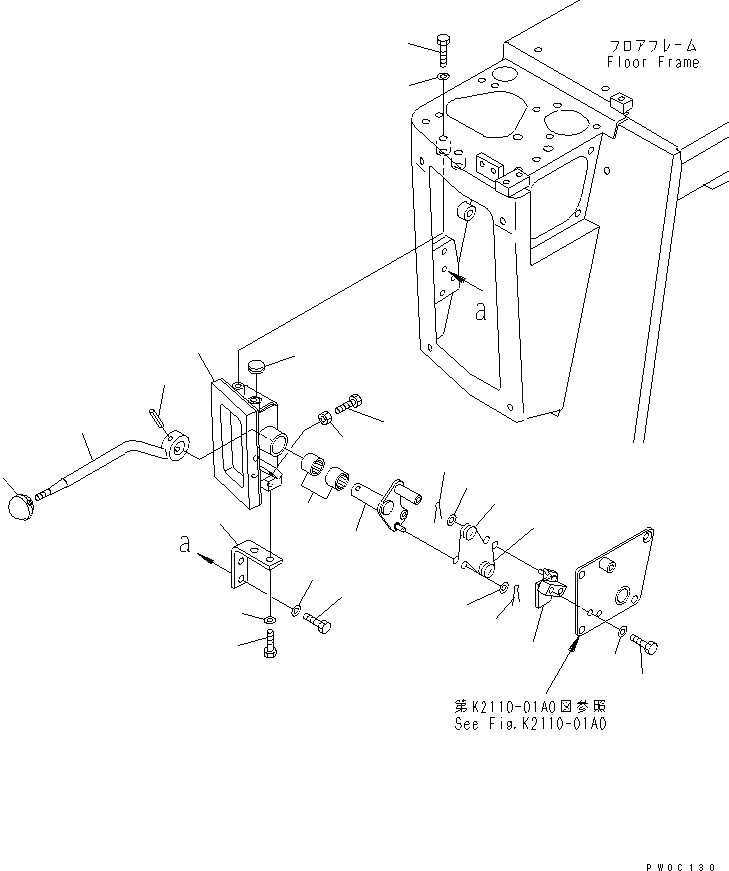 フロアフレーム
Floor Frame

a

a

第K2110-01A0図参照
See Fig.K2110-01A0

PW0C130