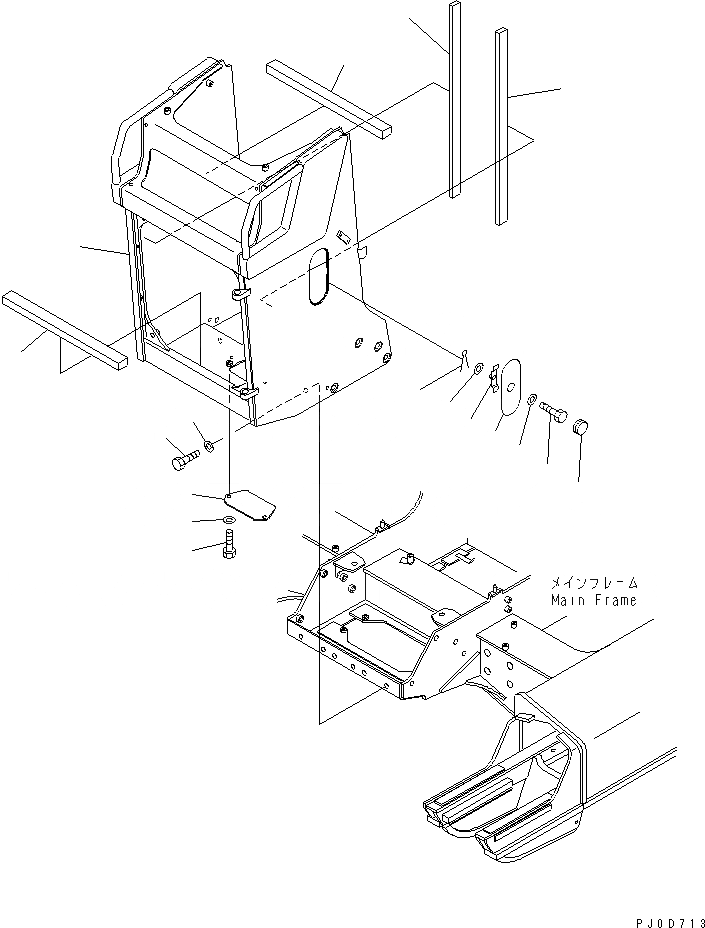 メインフレーム
Main Frame

PJ0D713