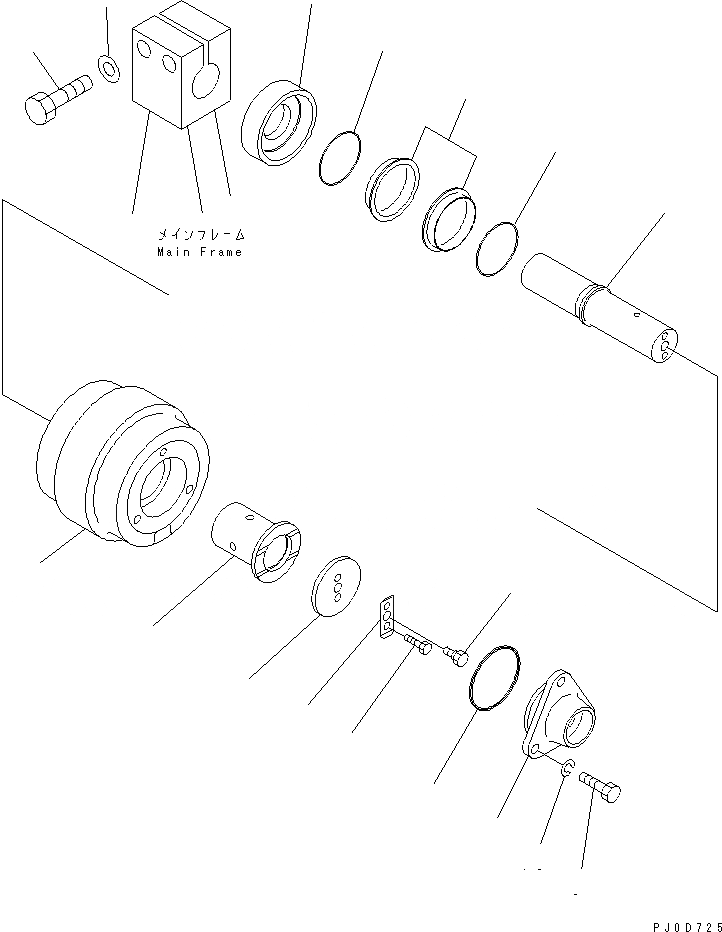 メインフレーム
Main Frame

PJ0D725