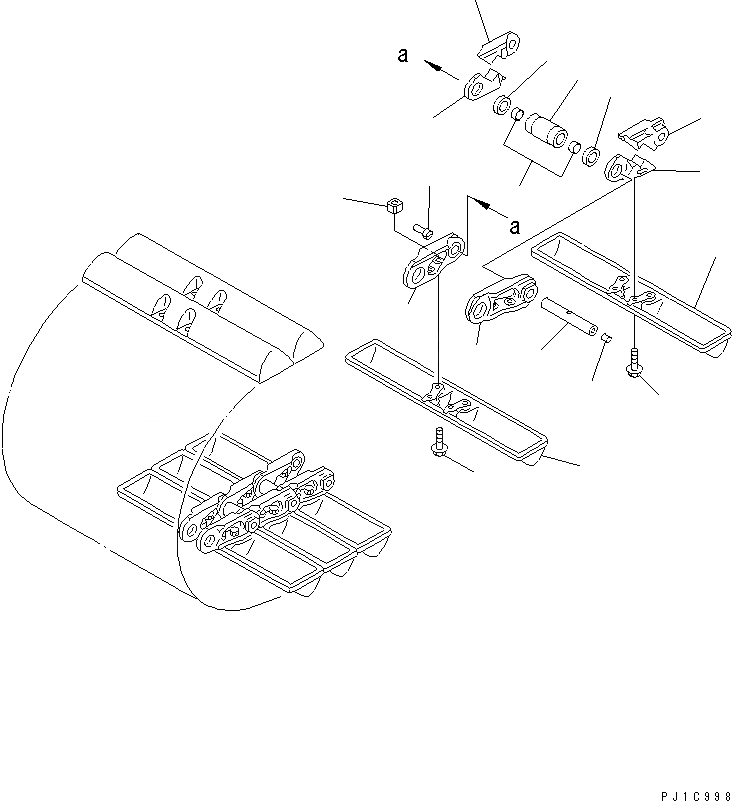 a

a

PJ1C998