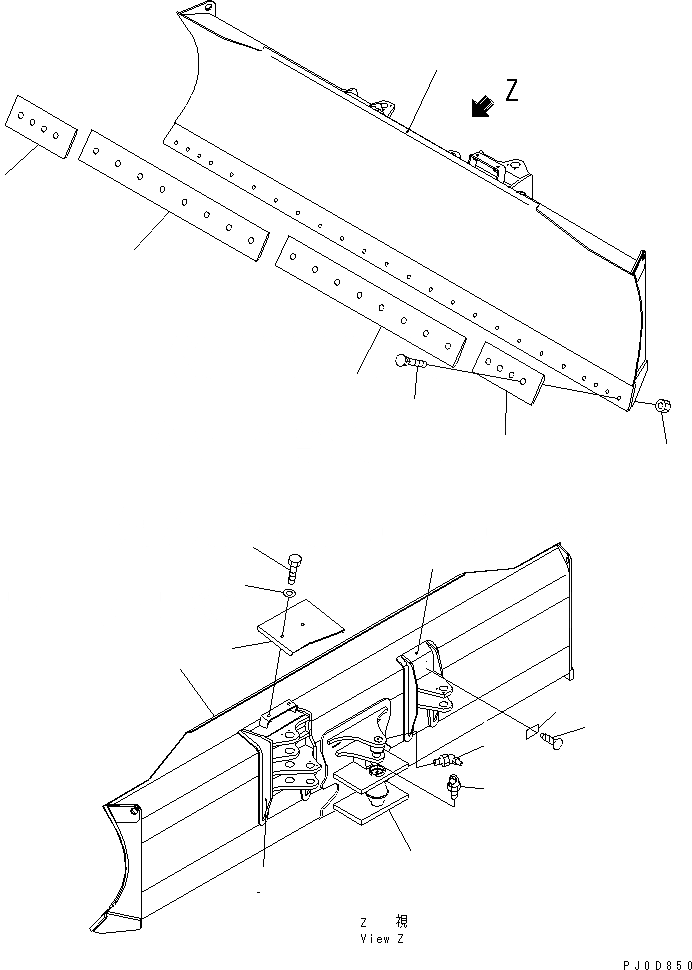 Z

Z 視
View Z

PJ0D850