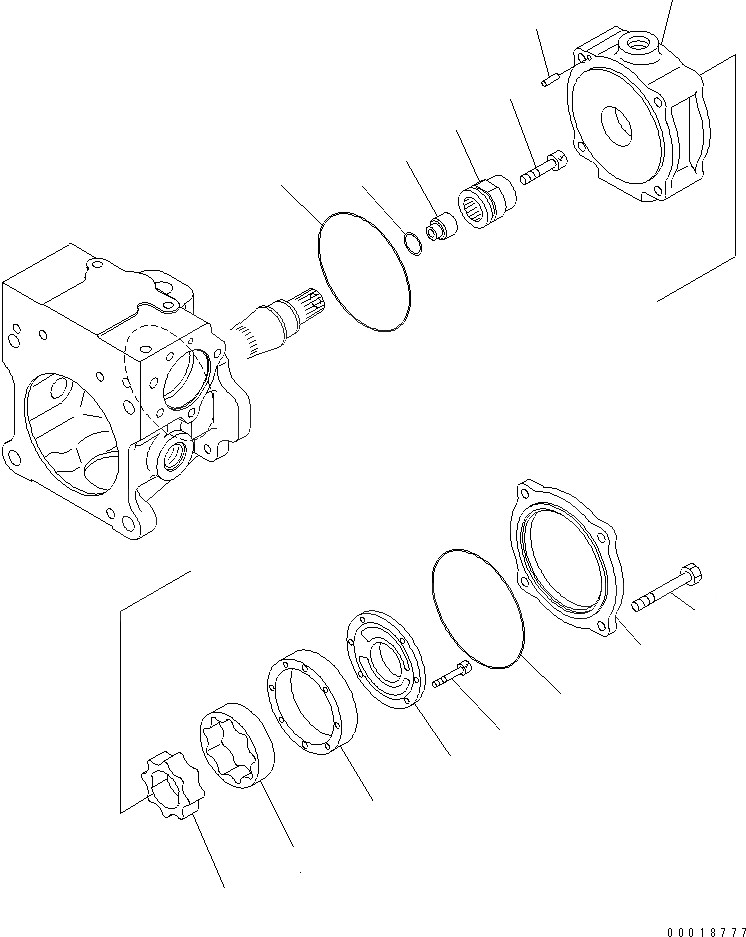 00018777