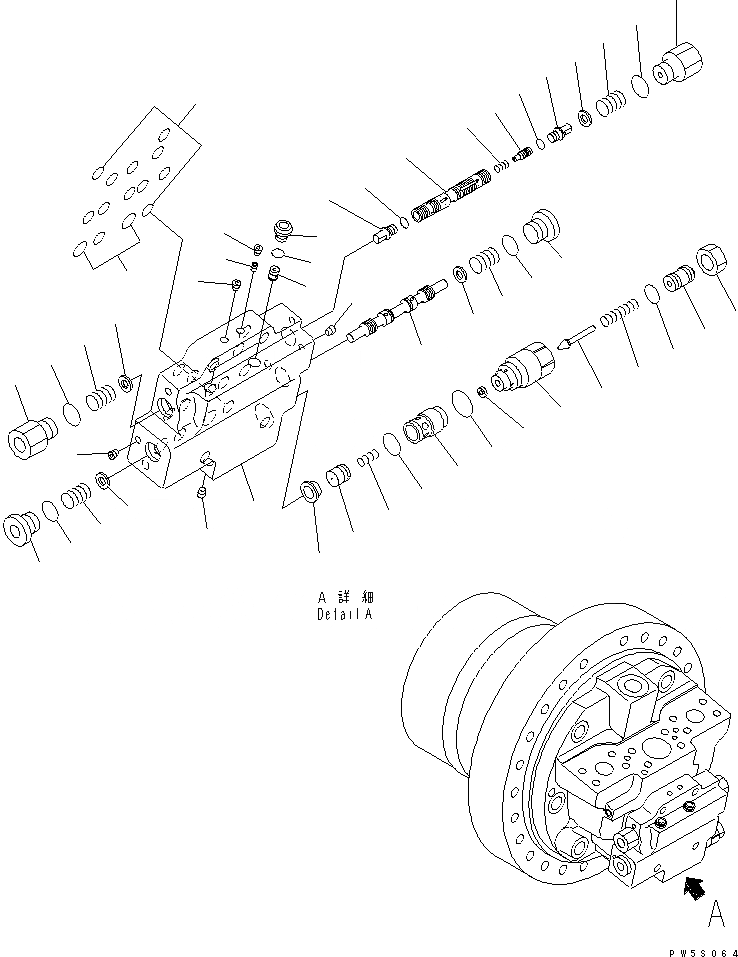 A 詳細
Detail A

A

PW5S064