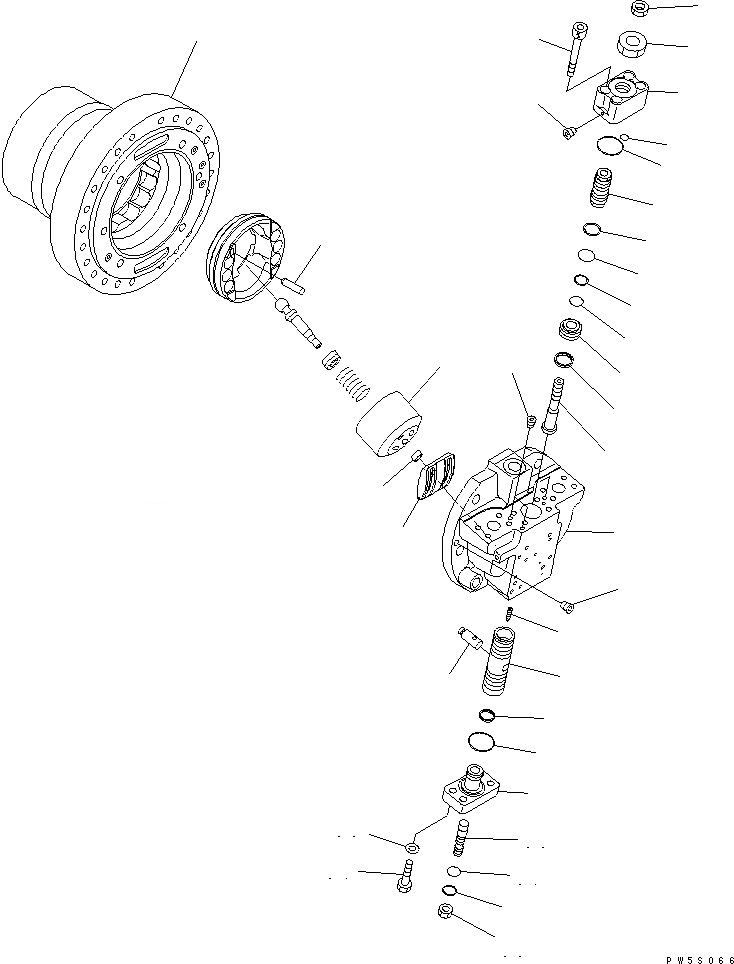 PW5S066