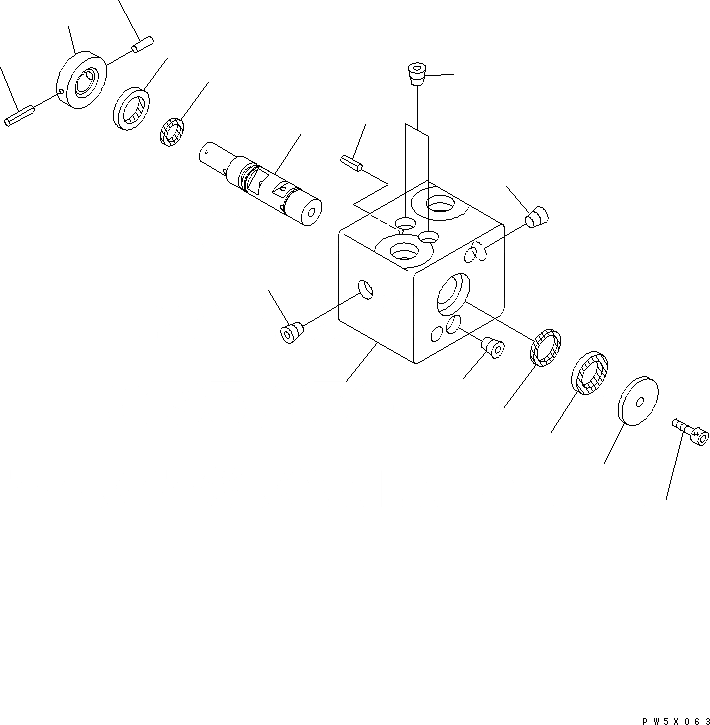 PW5X063