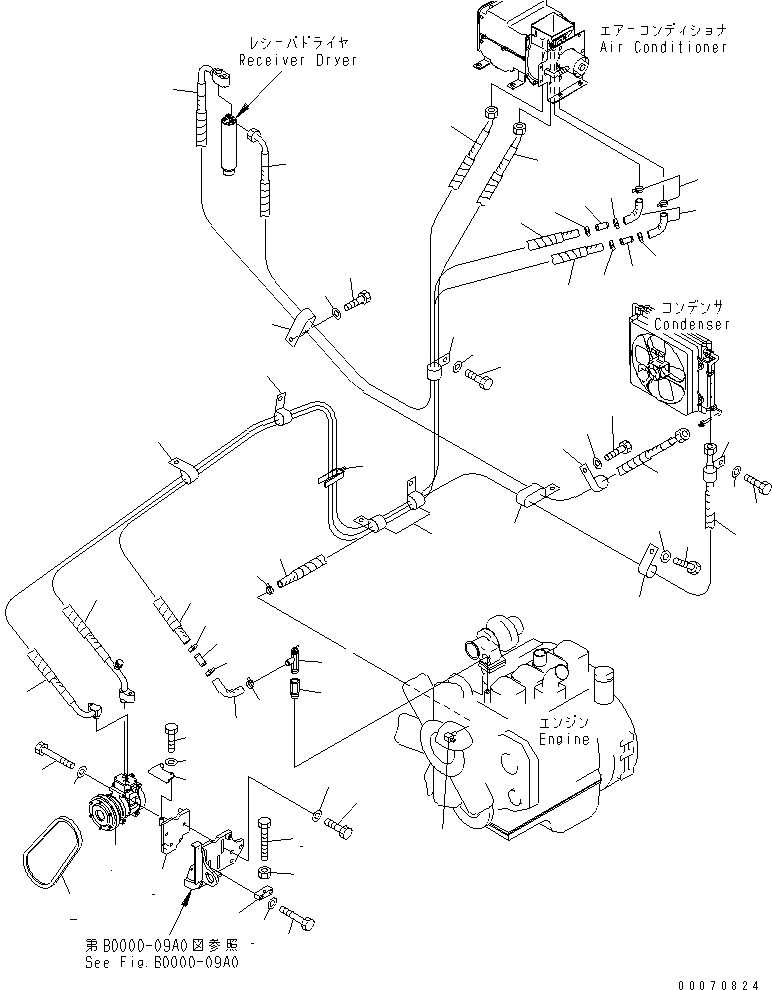 レシーバドライヤ
Receiver Dryer

エアーコンディショナ
Air Conditioner

コンデンサ
Condenser

エンジン
Engine

第B0000-09A0図参照
See Fig.B0000-09A0

00070824