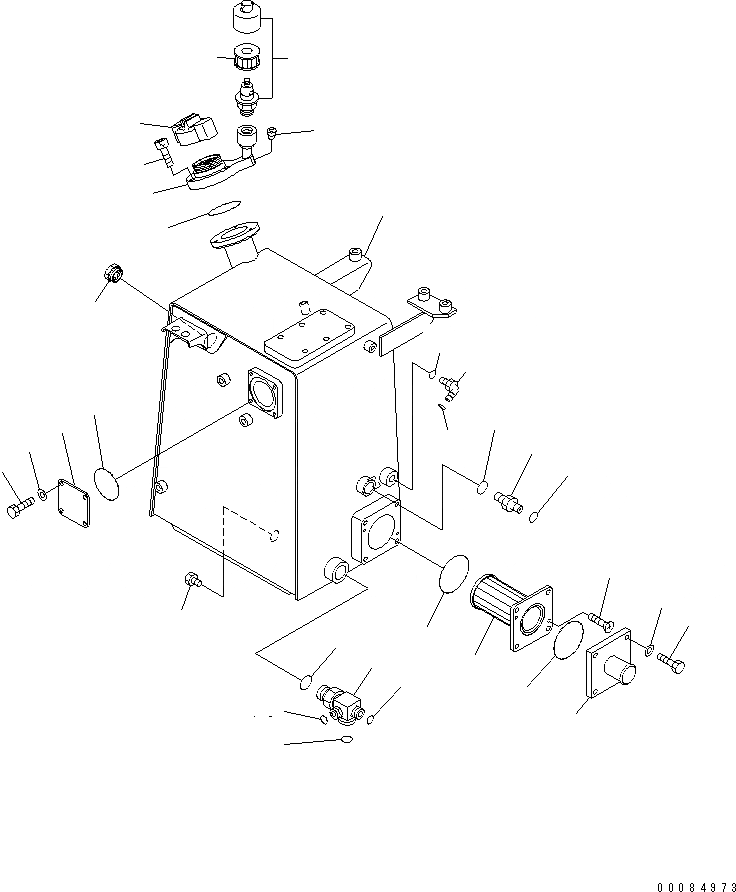 00084973