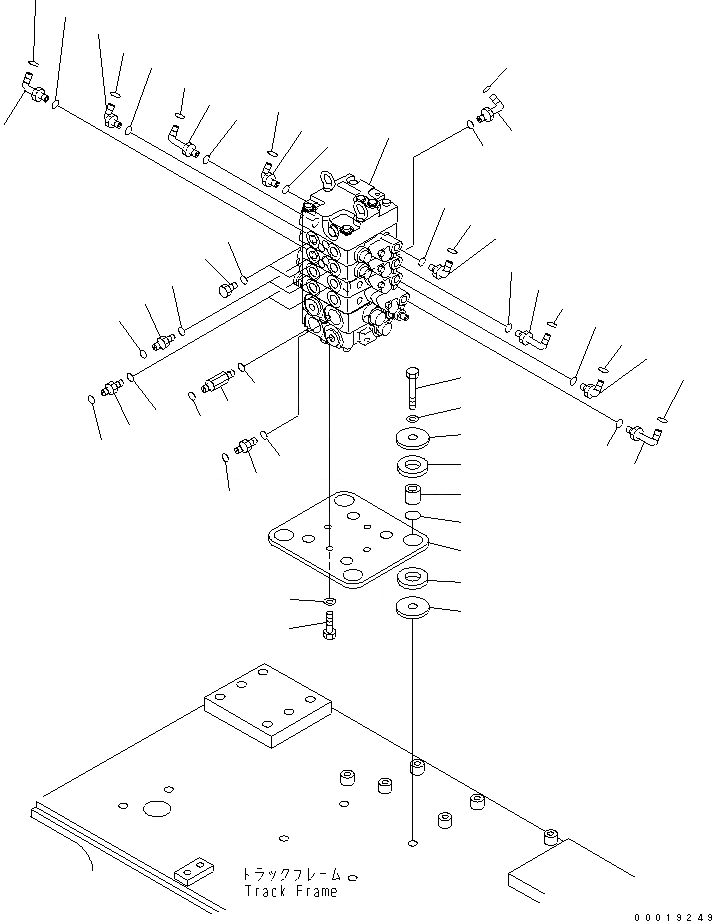 トラックフレーム
Track Frame

00019249