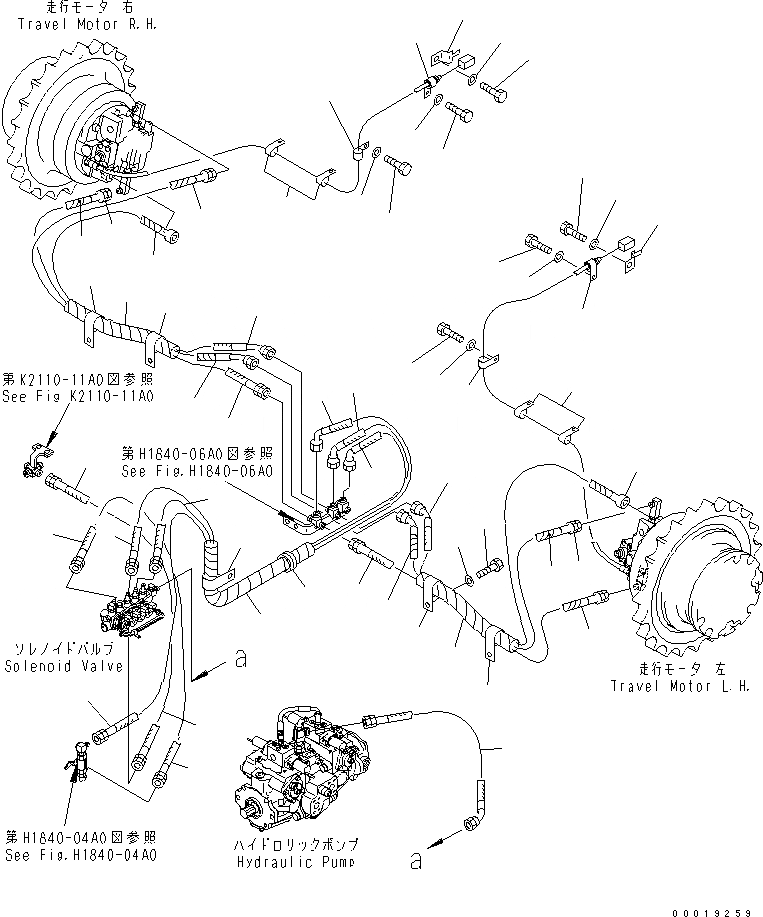 走行モータ 右
Travel Motor R.H.

第K2110-11A0図参照
See Fig K2110-11A0

第H1840-06A0図参照
See Fig.H1840-06A0

ソレノイドバルブ
Solenoid Valve

a

走行モータ 左
Travel Motor L.H.

第H1840-04A0図参照
See Fig.H1840-04A0

ハイドロリックポンプ
Hydraulic Pump

a

00019259