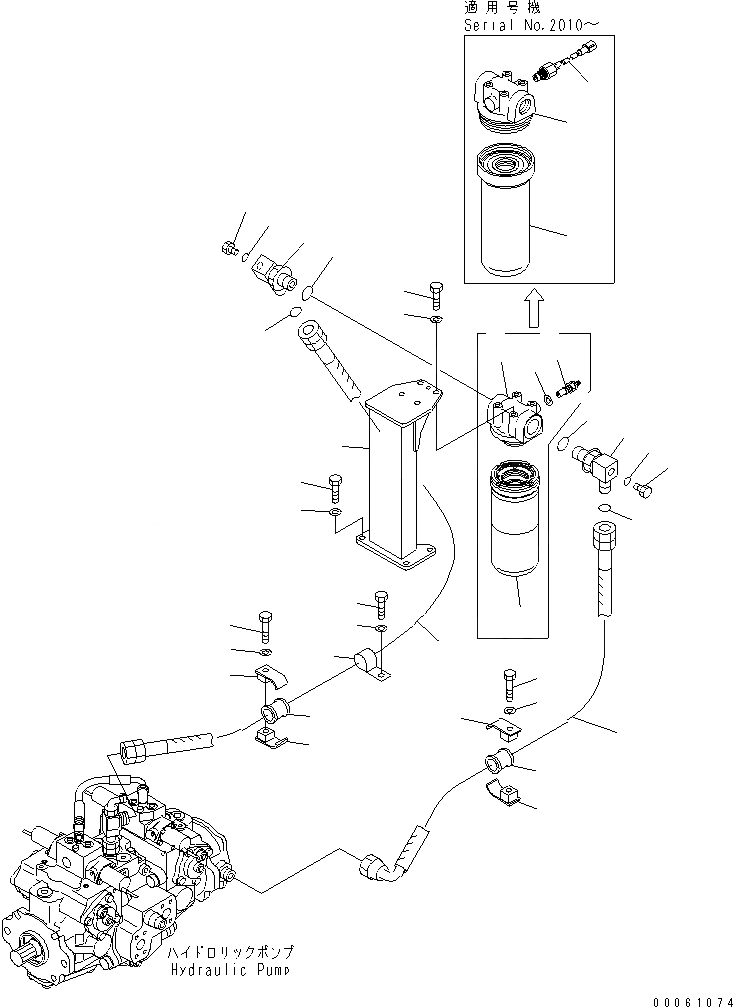 適用号機
Serial No.2010～

ハイドロリックポンプ
Hydraulic Pump

00061074