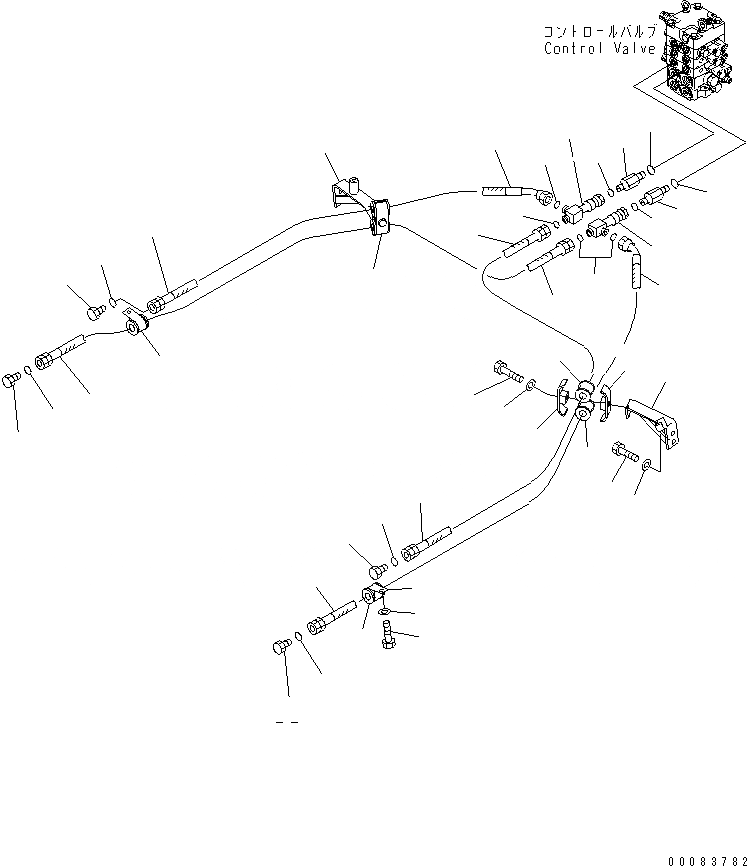 コントロールバルブ
Control Valve

00083782