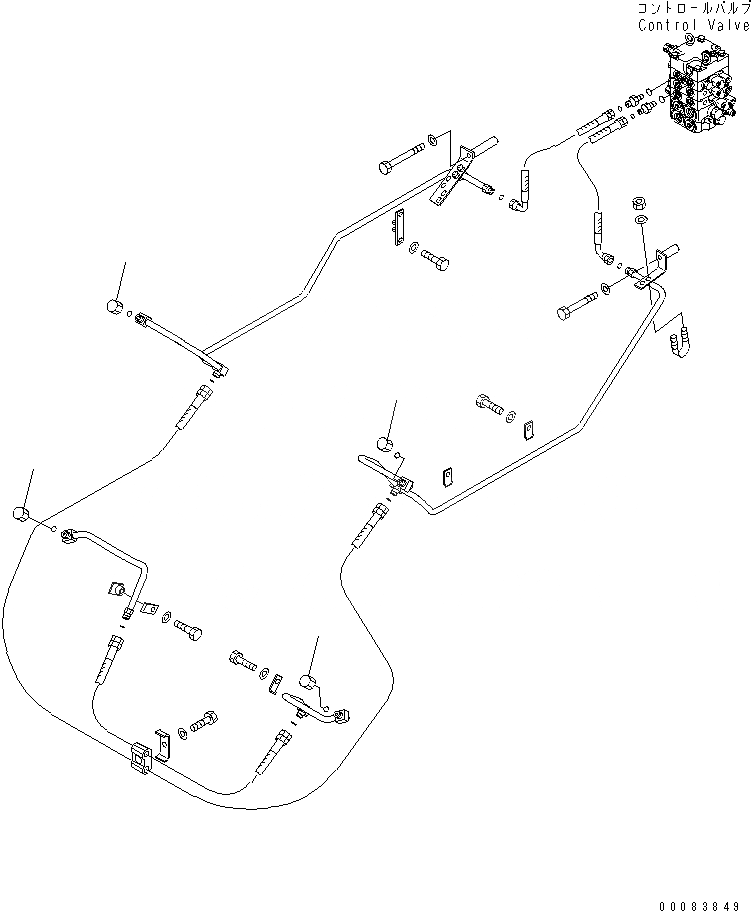 コントロールバルブ
Control Valve

00083849