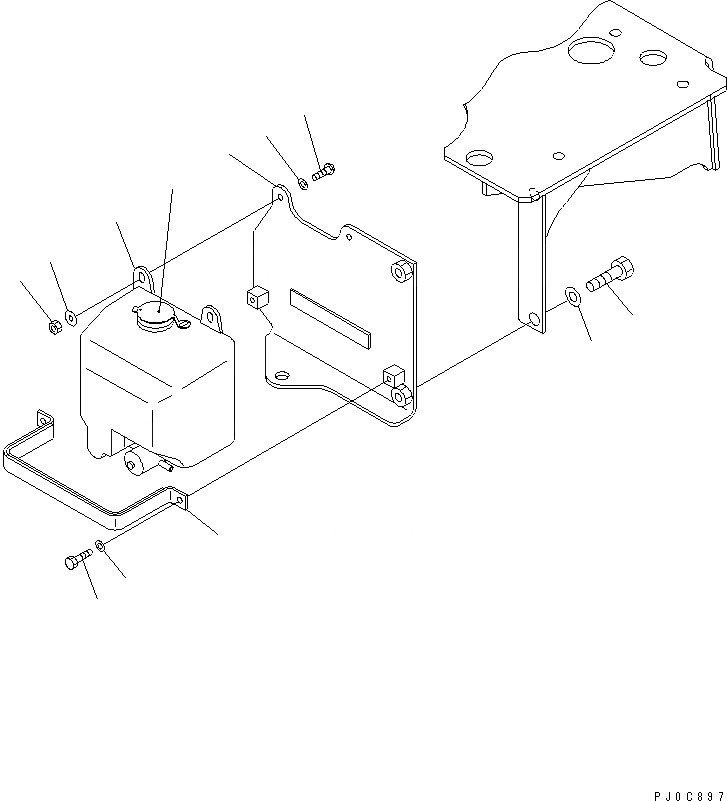 PJ0C897