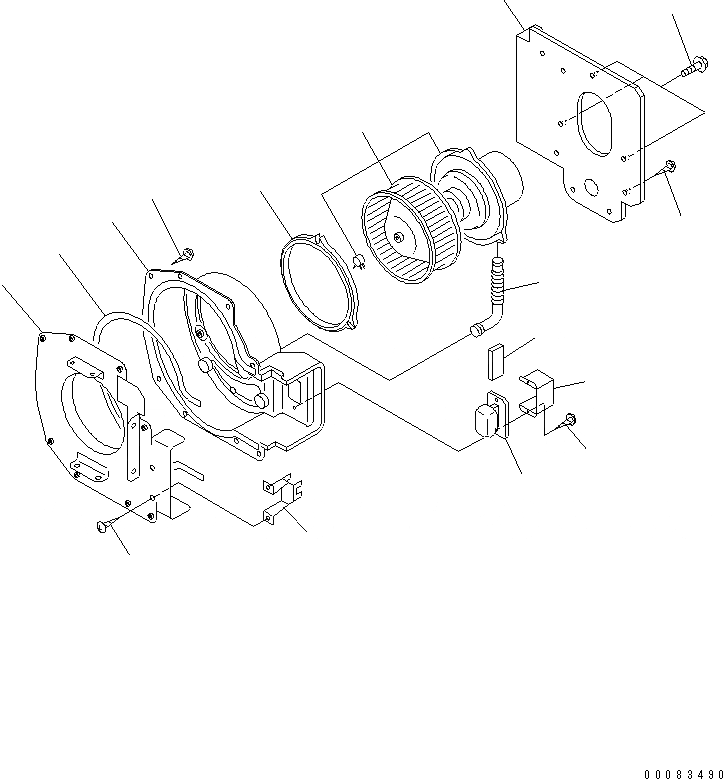 00083490