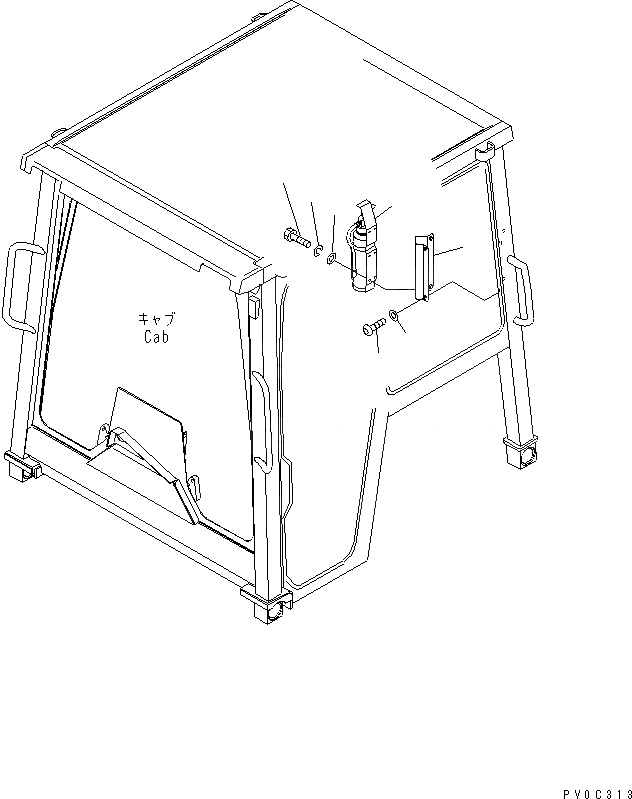 キャブ
Cab

PV0C313