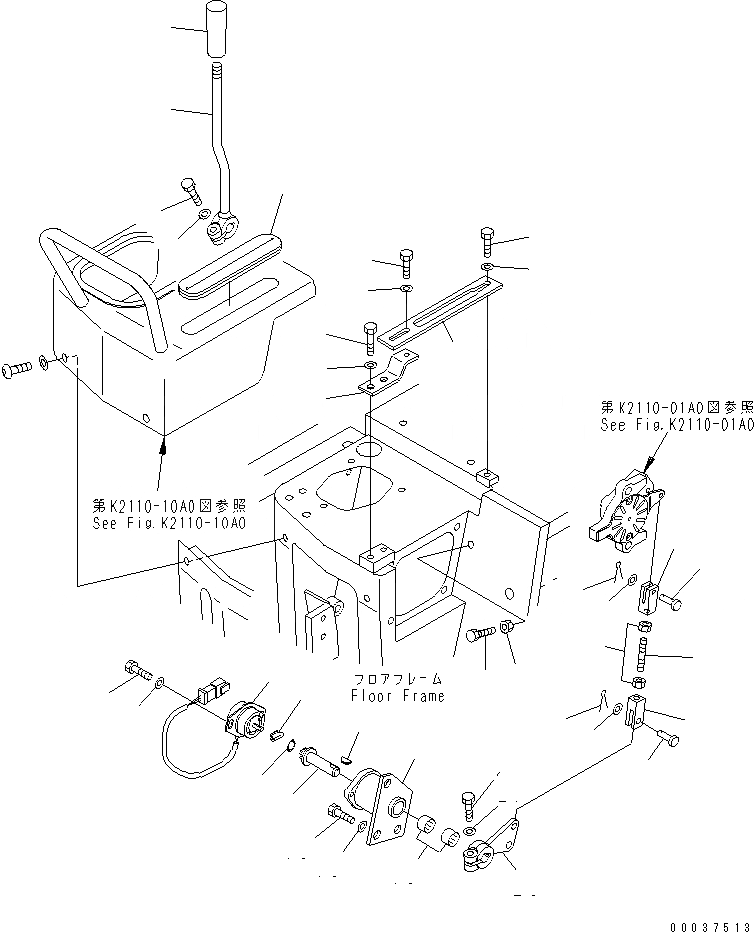 第K2110-01A0図参照
See Fig.K2110-01A0

第K2110-10A0図参照
See Fig.K2110-10A0

フロアフレーム
Floor Frame

00037513