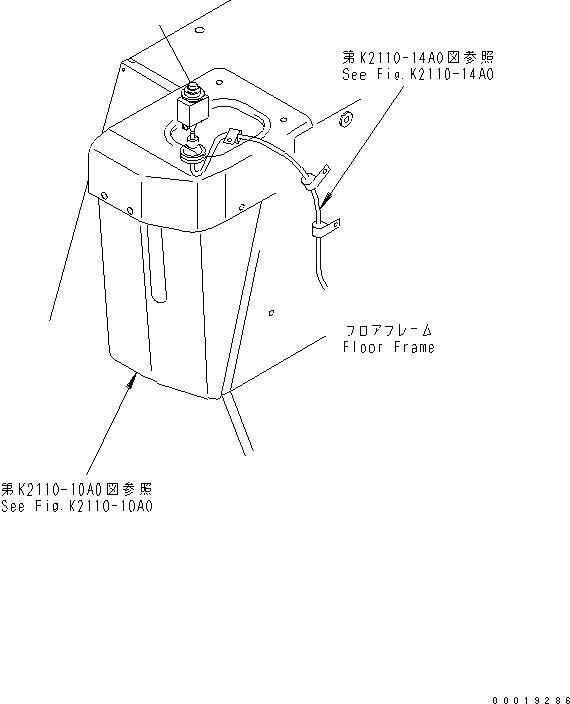 第K2110-14A0図参照
See Fig.K2110-14A0

フロアフレーム
Floor Frame

第K2110-10A0図参照
See Fig.K2110-10A0

00019286