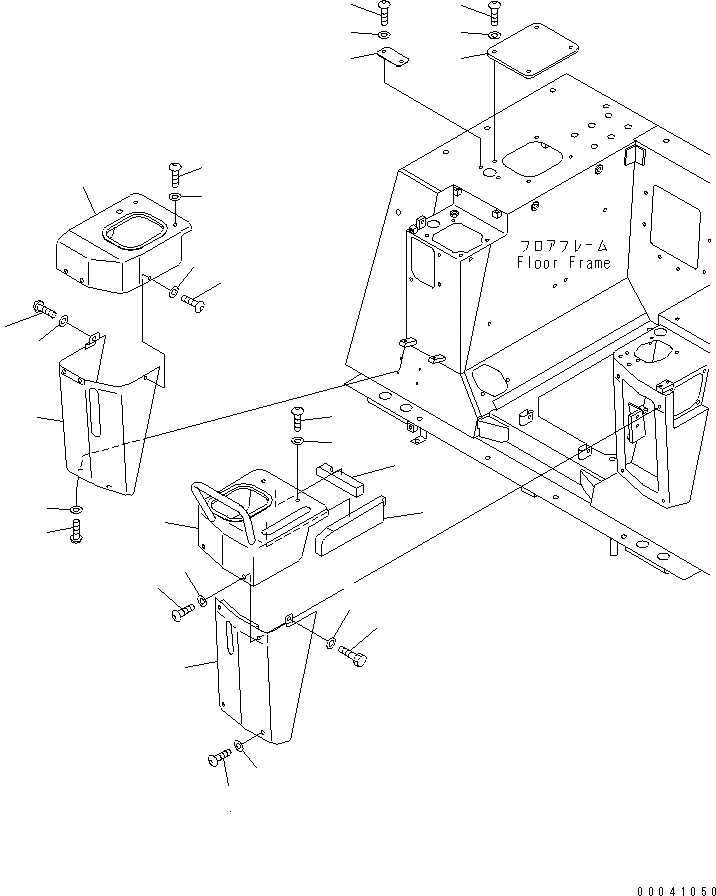 フロアフレーム
Floor Frame

00041050