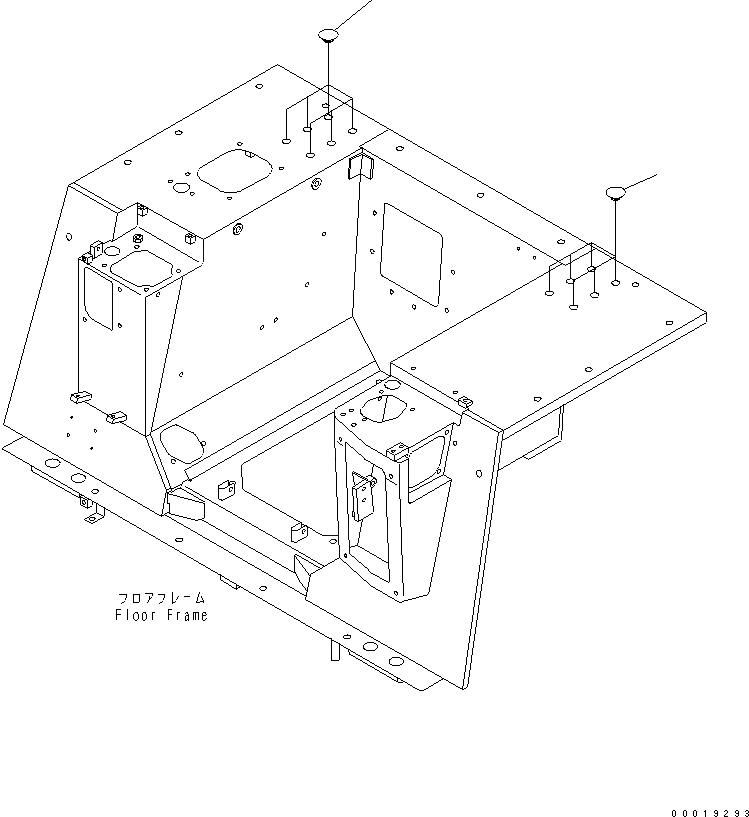 フロアフレーム
Floor Frame

00019293