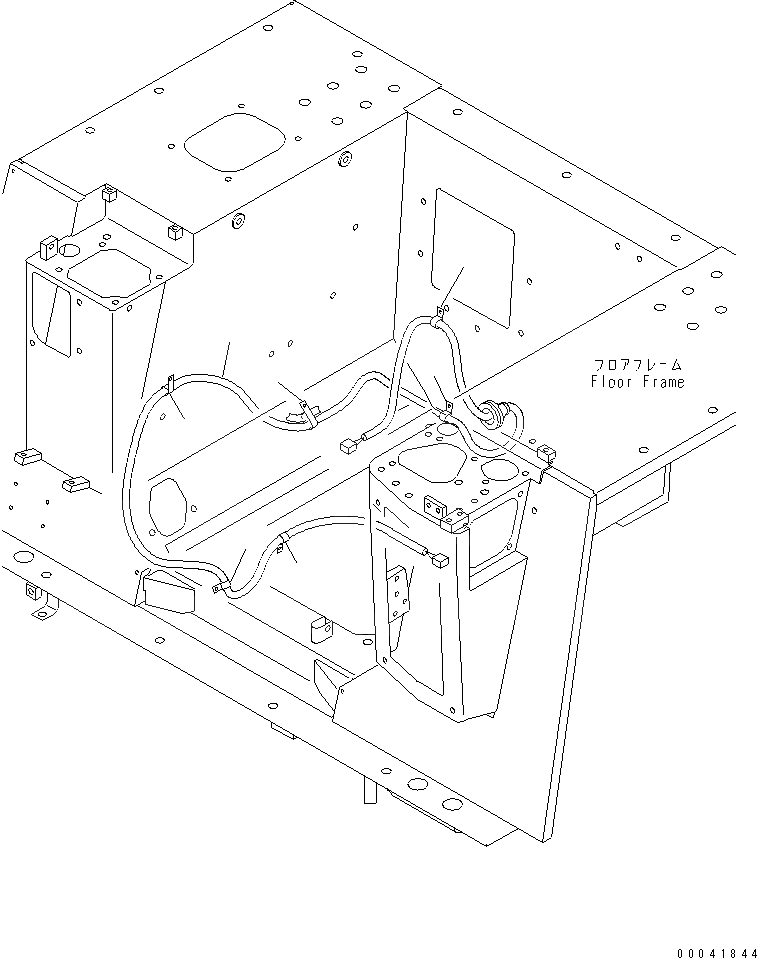 フロアフレーム
Floor Frame

00041844